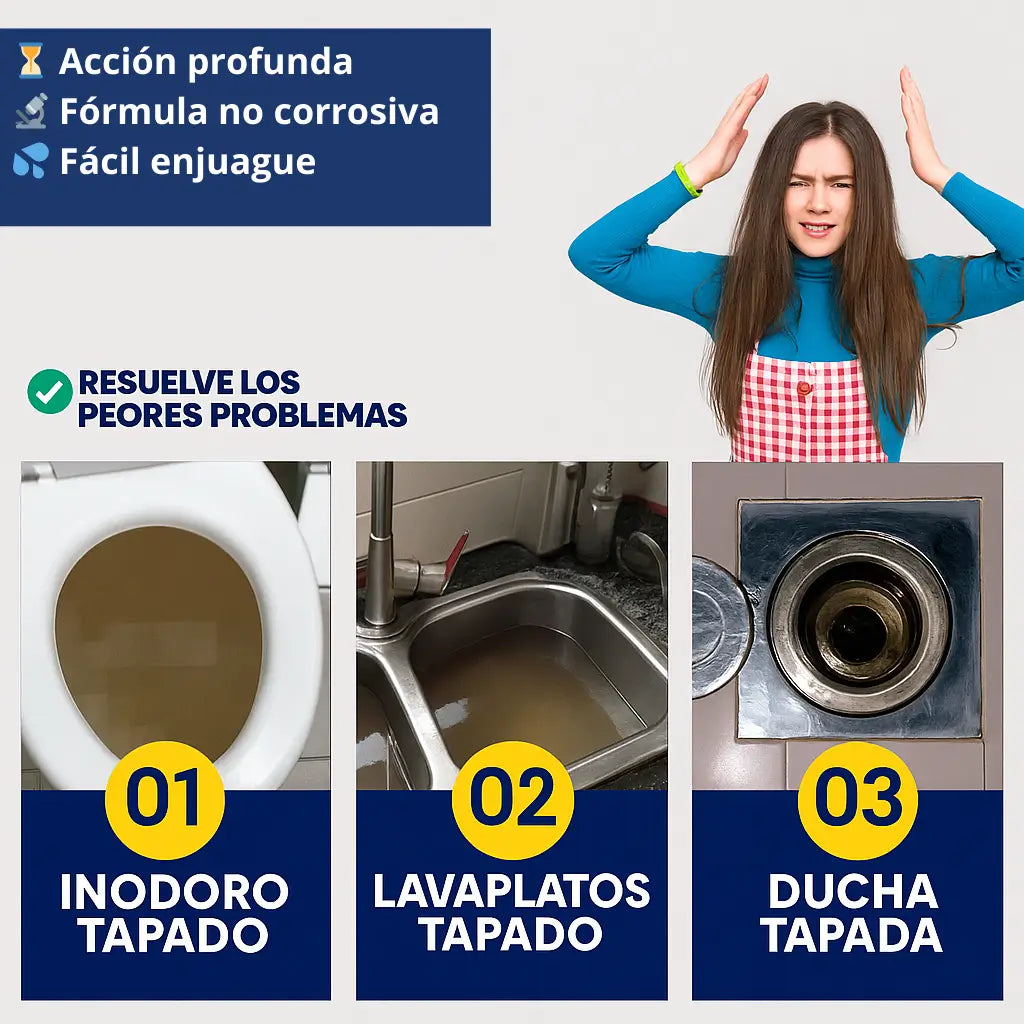 Acción profunda
Fórmula no corrosiva
Fácil enjuague

RESUELVE LOS PEORES PROBLEMAS

01
INODORO TAPADO

02
LAVAPLATOS TAPADO

03
DUCHA TAPADA