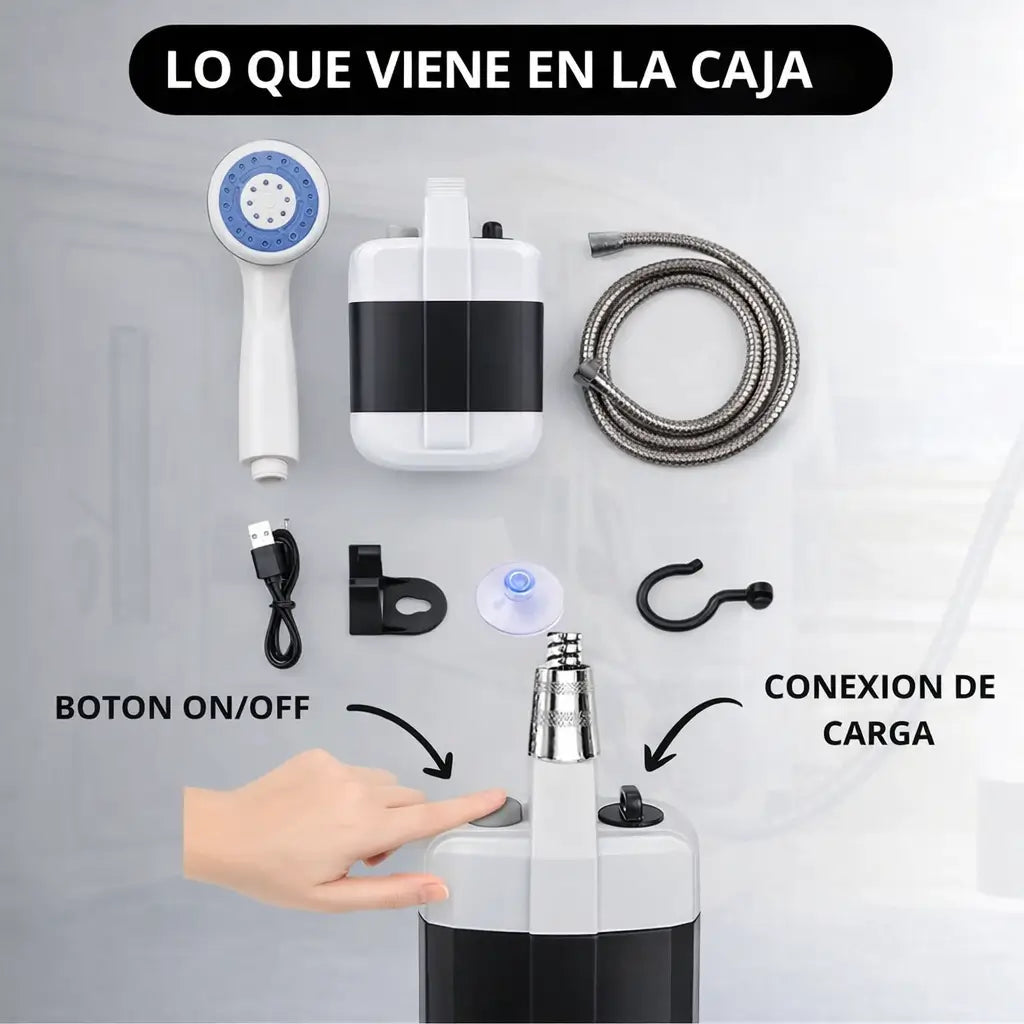 LO QUE VIENE EN LA CAJA

BOTON ON/OFF

CONEXION DE CARGA